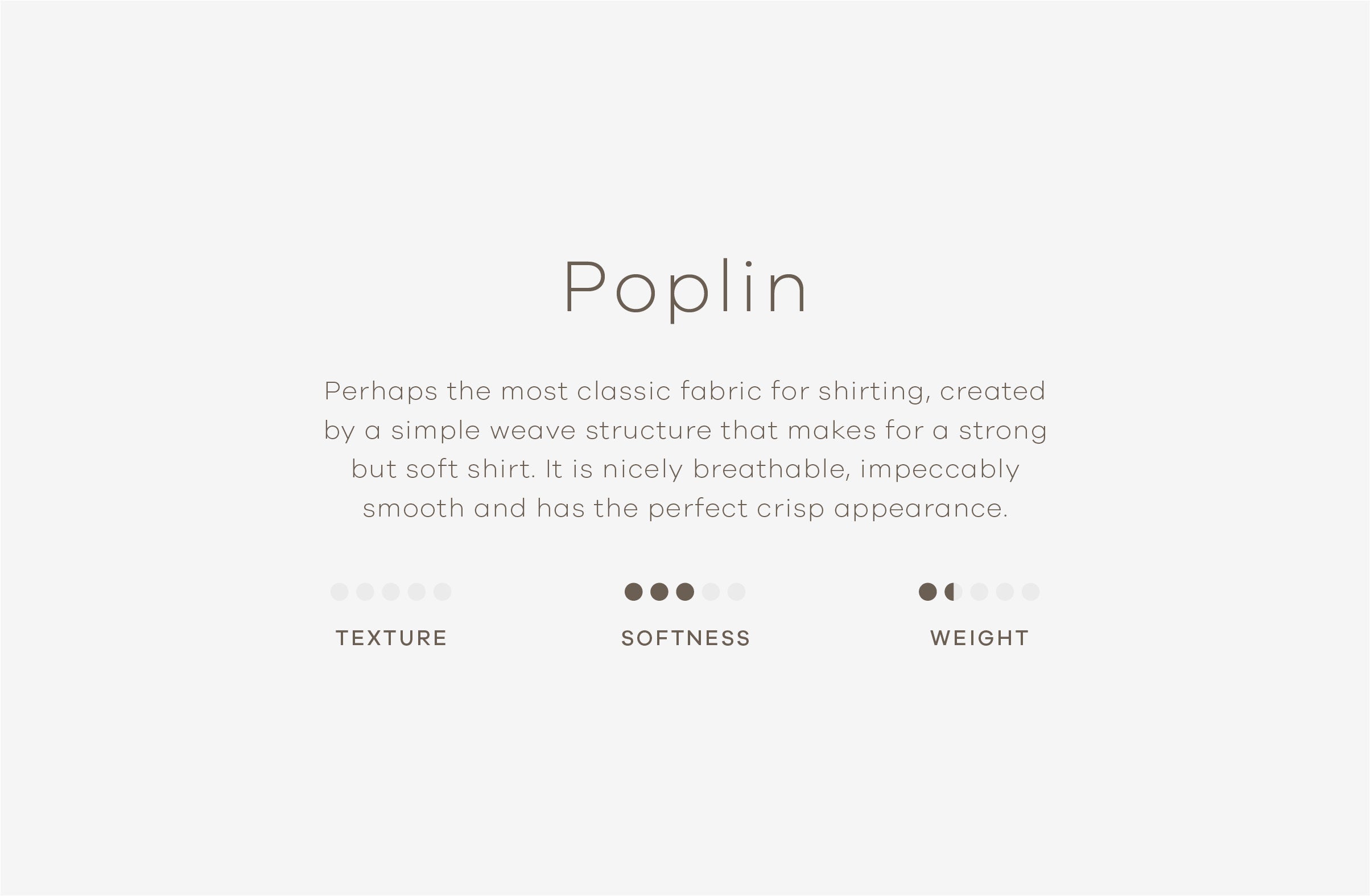 Poplin

Perhaps the most classic fabric for shirting, created by a simple weave structure that makes for a strong but soft shirt. It is nicely breathable, impeccably smooth and has the perfect crisp appearance.

TEXTURE

SOFTNESS

WEIGHT