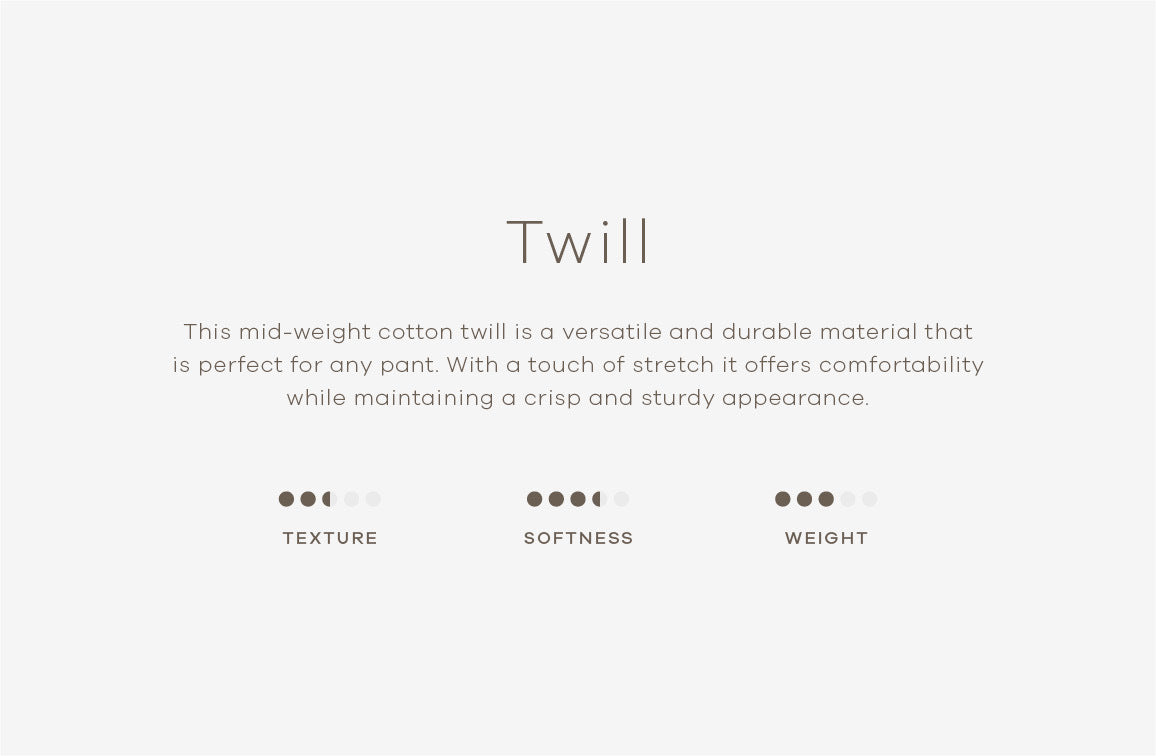 Twill

This mid-weight cotton twill is a versatile and durable material that is perfect for any pant. With a touch of stretch it offers comfortability while maintaining a crisp and sturdy appearance.

TEXTURE

SOFTNESS

WEIGHT