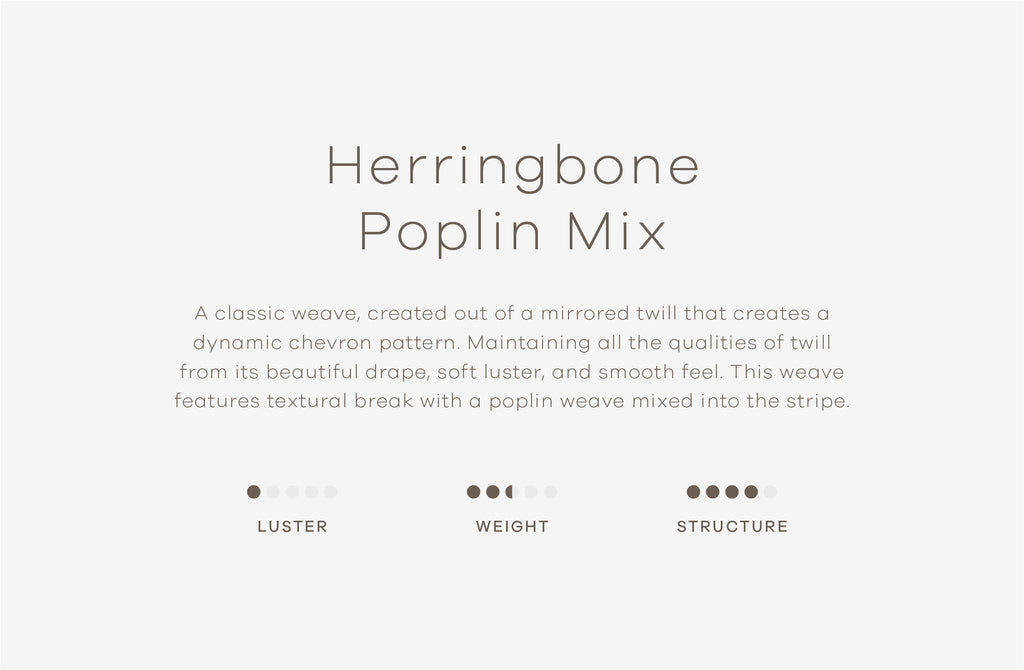 Herringbone
Poplin Mix

A classic weave, created out of a mirrored twill that creates a dynamic chevron pattern. Maintaining all the qualities of twill from its beautiful drape, soft luster, and smooth feel. This weave features textural break with a poplin weave mixed into the stripe.

LUSTER

WEIGHT

STRUCTURE