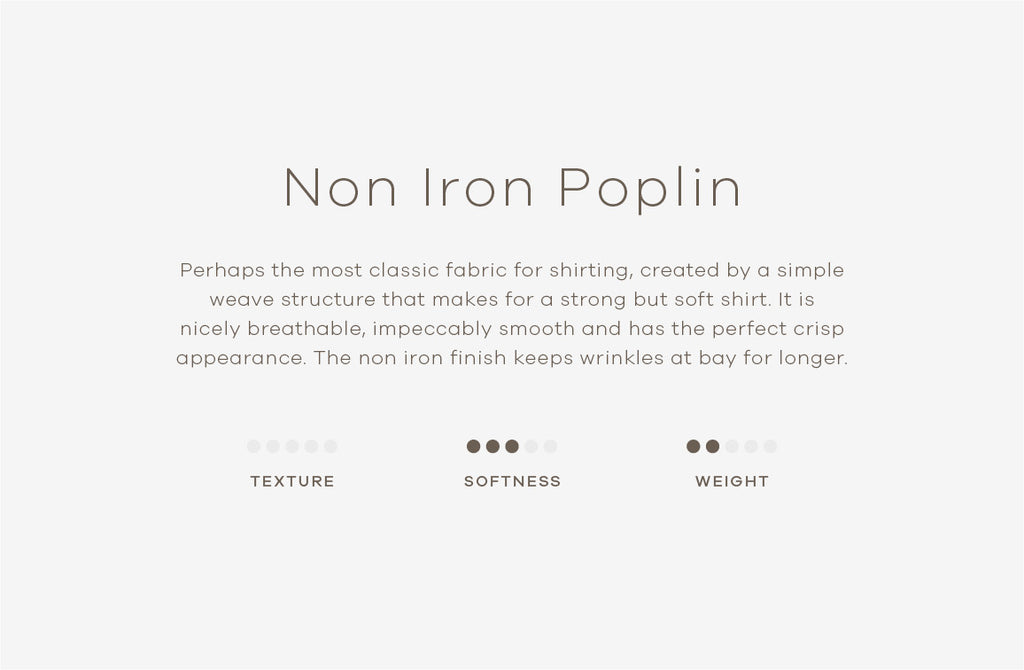 Non Iron Poplin

Perhaps the most classic fabric for shirting, created by a simple weave structure that makes for a strong but soft shirt. It is nicely breathable, impeccably smooth and has the perfect crisp appearance. The non iron finish keeps wrinkles at bay for longer.

TEXTURE

SOFTNESS

WEIGHT