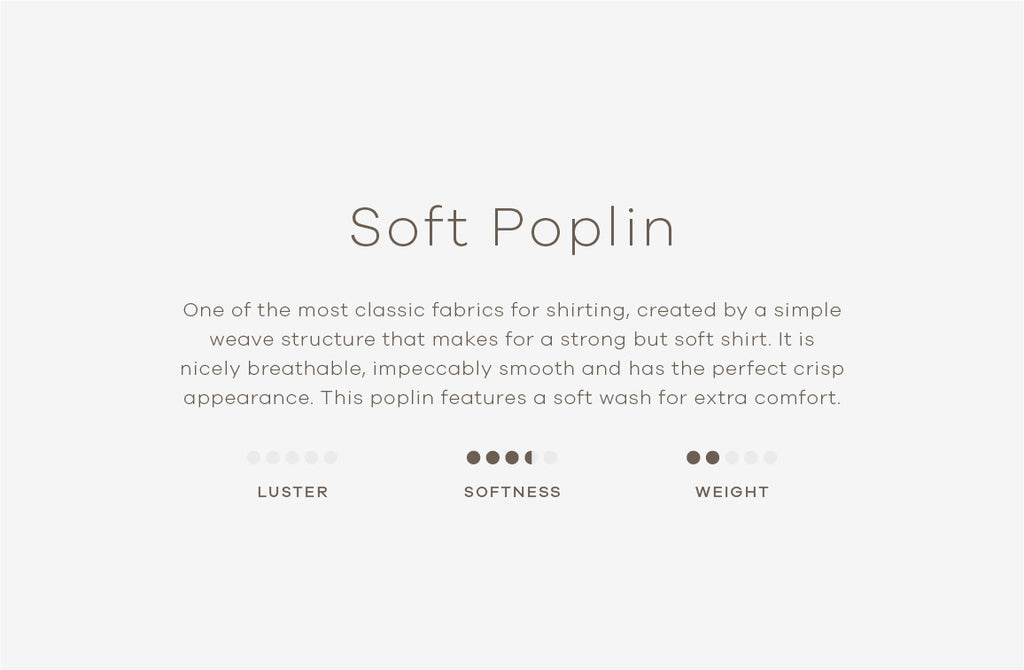 Soft Poplin

One of the most classic fabrics for shirting, created by a simple weave structure that makes for a strong but soft shirt. It is nicely breathable, impeccably smooth and has the perfect crisp appearance. This poplin features a soft wash for extra comfort.

LUSTER

SOFTNESS

WEIGHT